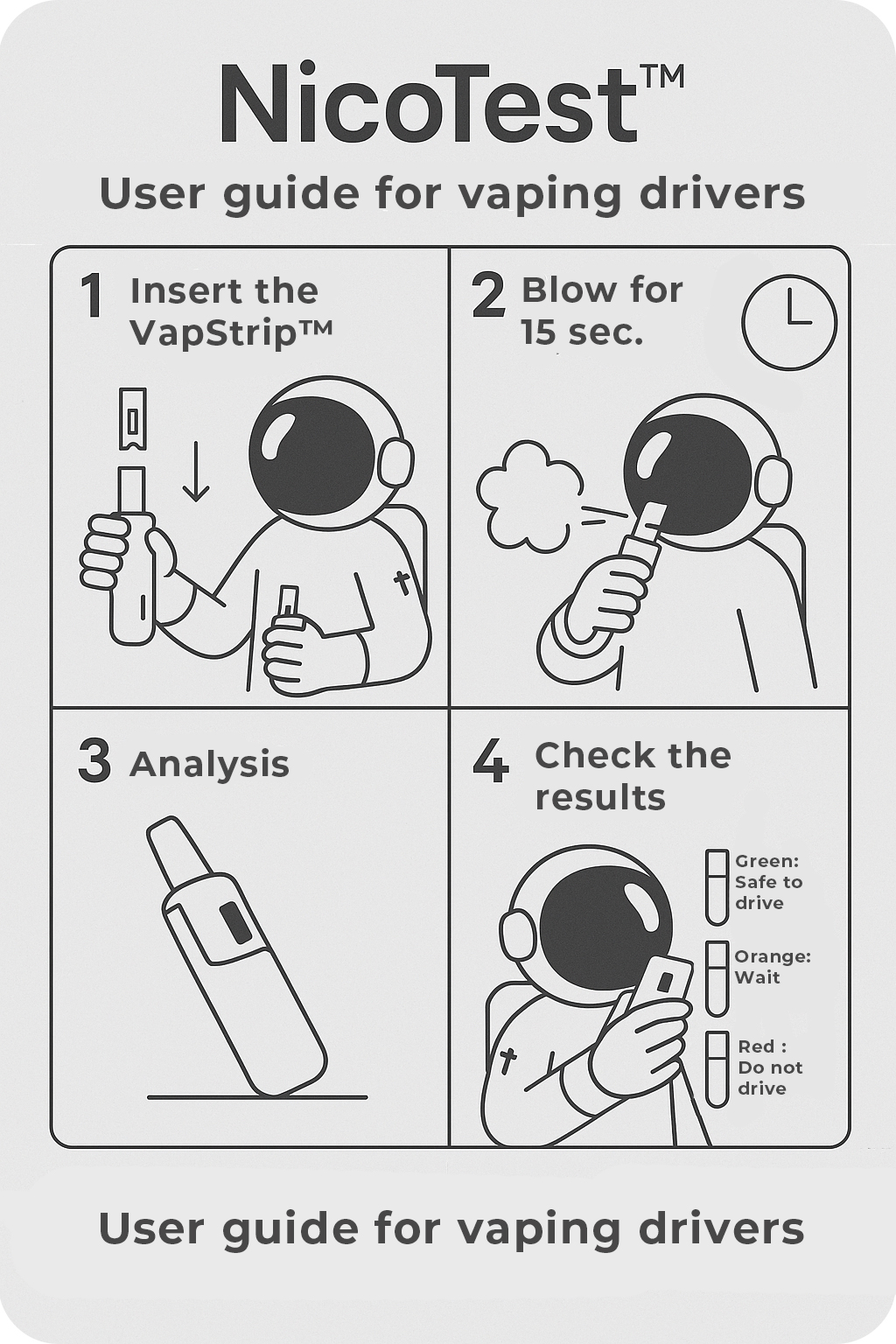 NicoTest™

User guide for vaping drivers

1 Insert the VapStrip™

2 Blow for 15 sec.

3 Analysis

4 Check the results

Green: Safe to drive

Orange: Wait

Red : Do not drive

User guide for vaping drivers